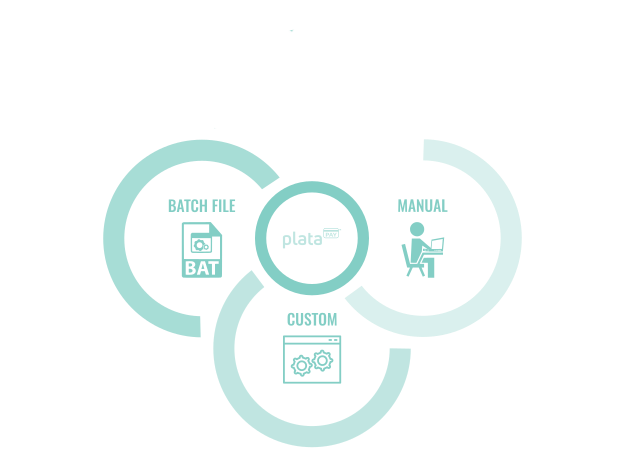 BATCH FILE

BAT

plata PAY

MANUAL

CUSTOM