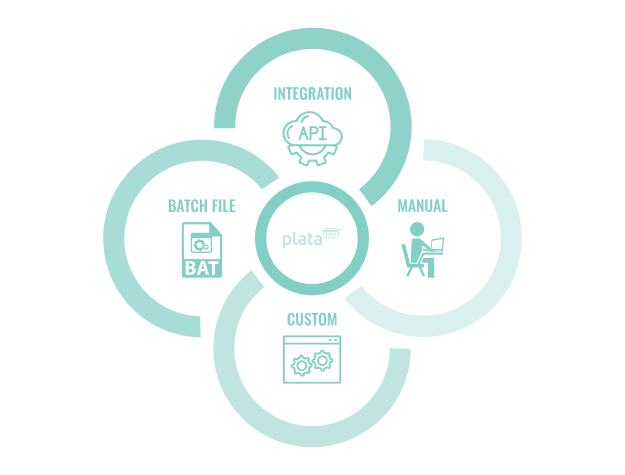 INTEGRATION

API

BATCH FILE

BAT

plata PAY

MANUAL

CUSTOM